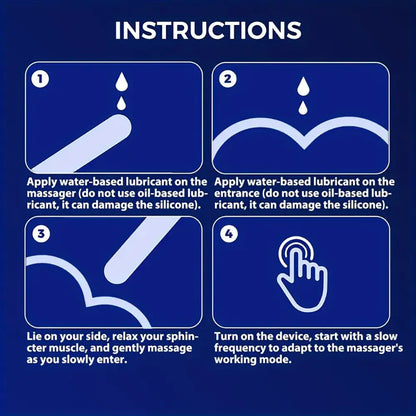 INSTRUCTIONS

1

Apply water-based lubricant on the massager (do not use oil-based lubricant, it can damage the silicone).

2

Apply water-based lubricant on the entrance (do not use oil-based lubricant, it can damage the silicone).

3

Lie on your side, relax your sphincter muscle, and gently massage as you slowly enter.

4

Turn on the device, start with a slow frequency to adapt to the massager's working mode.