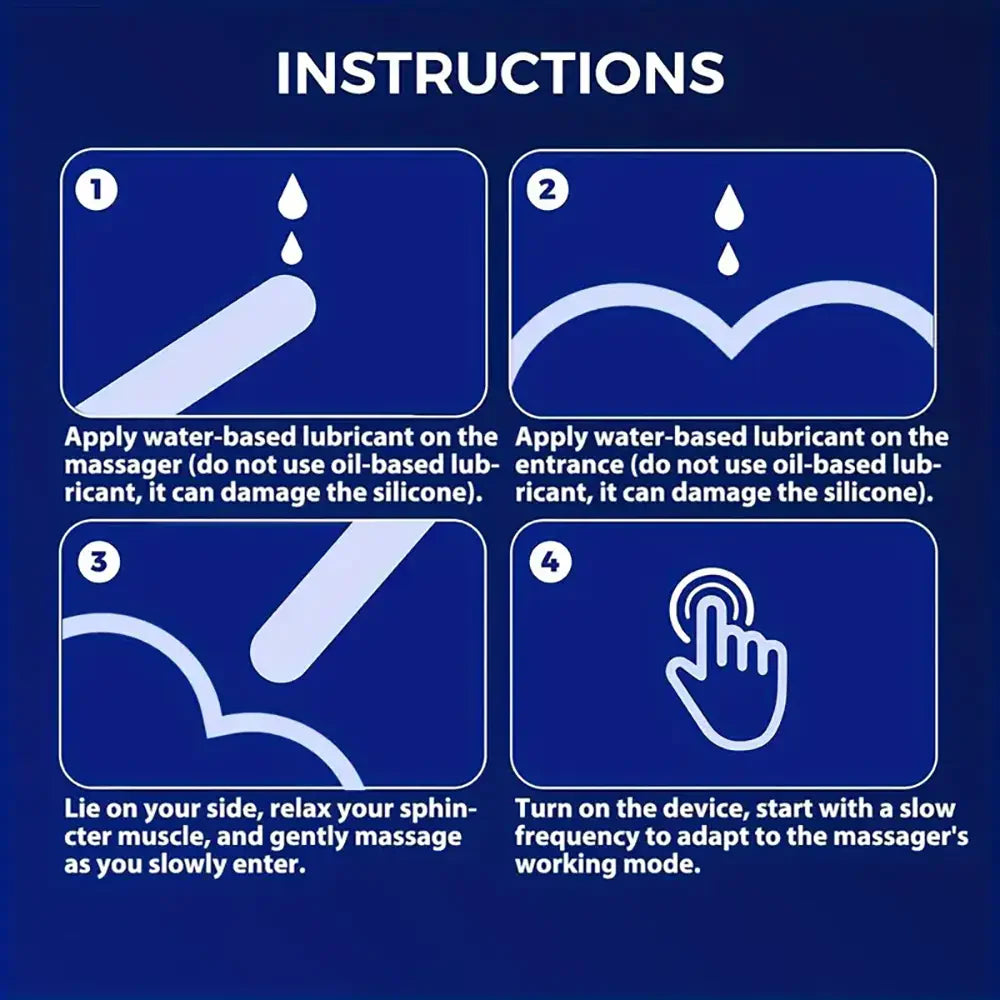 INSTRUCTIONS

1

Apply water-based lubricant on the massager (do not use oil-based lubricant, it can damage the silicone).

2

Apply water-based lubricant on the entrance (do not use oil-based lubricant, it can damage the silicone).

3

Lie on your side, relax your sphincter muscle, and gently massage as you slowly enter.

4

Turn on the device, start with a slow frequency to adapt to the massager's working mode.